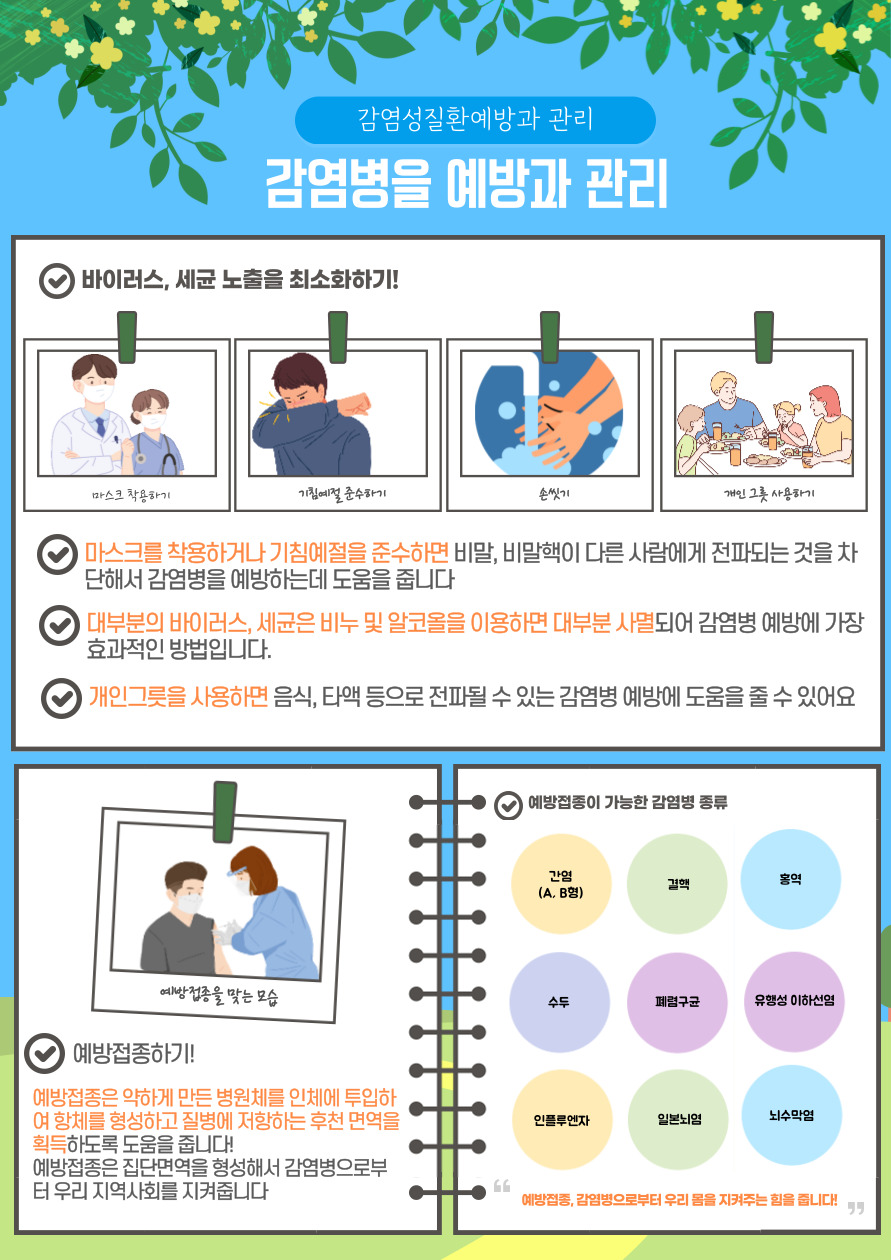 감염성질환예방과 관리

감염병을 예방과 관리

바이러스, 세균 노출을 최소화하기!

마스크 착용하기

기침예절 준수하기

손씻기

개인 그릇 사용하기

마스크를 착용하거나 기침예절을 준수하면 비말, 비말핵이 다른 사람에게 전파되는 것을 차단해서 감염병을 예방하는데 도움을 줍니다

대부분의 바이러스, 세균은 비누 및 알코올을 이용하면 대부분 사멸되어 감염병 예방에 가장 효과적인 방법입니다.

개인그릇을 사용하면 음식, 타액 등으로 전파될 수 있는 감염병 예방에 도움을 줄 수 있어요

예방접종을 맞는 모습

예방접종하기!

예방접종은 약하게 만든 병원체를 인체에 투입하여 항체를 형성하고 질병에 저항하는 후천 면역을 획득하도록 도움을 줍니다!
예방접종은 집단면역을 형성해서 감염병으로부터 우리 지역사회를 지켜줍니다

예방접종이 가능한 감염병 종류

간염 (A, B형)

결핵

홍역

수두

폐렴구균

유행성 이하선염

인플루엔자

일본뇌염

뇌수막염

예방접종, 감염병으로부터 우리 몸을 지켜주는 힘을 줍니다!